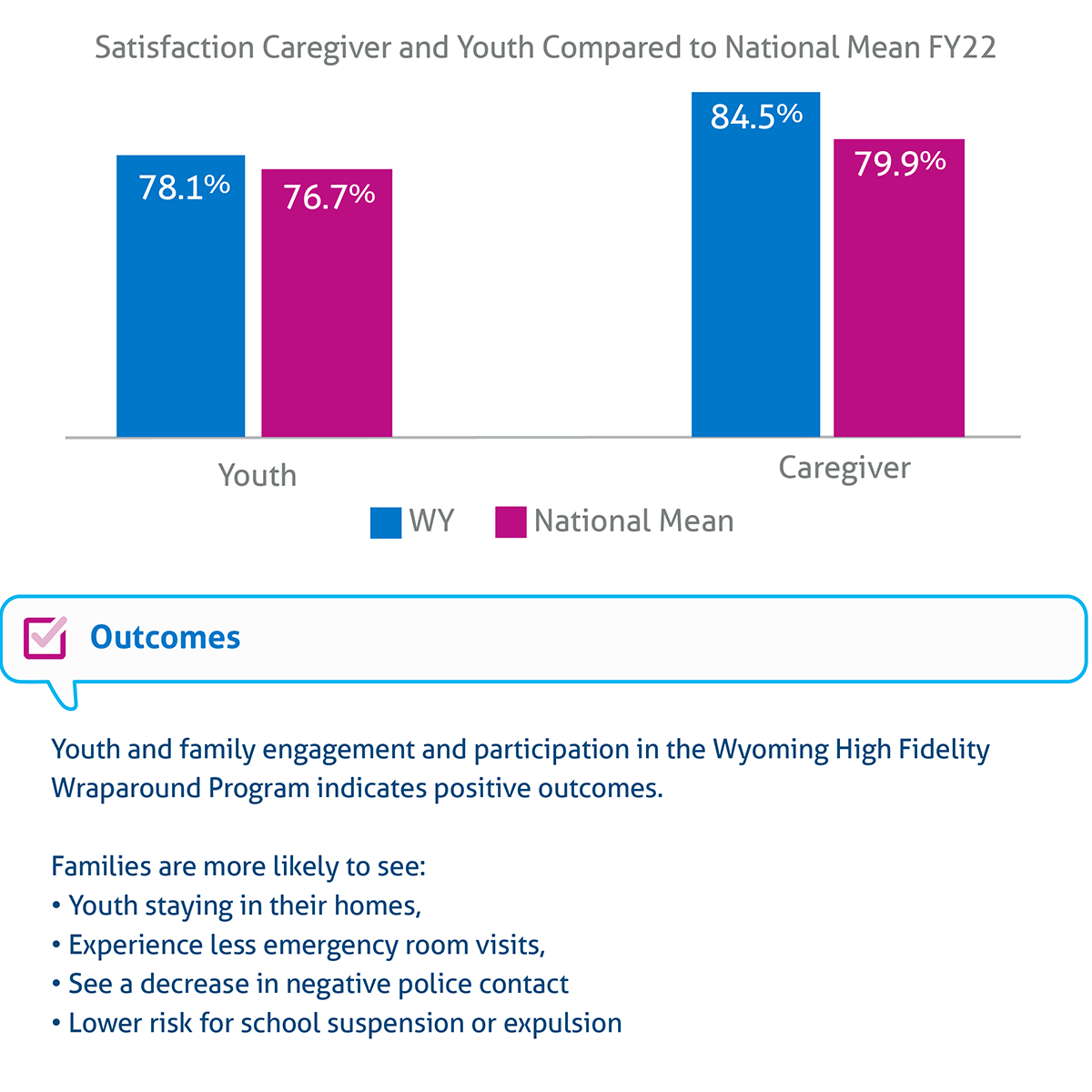 Satisfaction Caregiver and Youth Compared to National Mean FY22

78.1%
76.7%
84.5%
79.9%

Youth
Caregiver

WY National Mean

Outcomes

Youth and family engagement and participation in the Wyoming High Fidelity Wraparound Program indicates positive outcomes.

Families are more likely to see:
• Youth staying in their homes,
• Experience less emergency room visits,
• See a decrease in negative police contact
• Lower risk for school suspension or expulsion