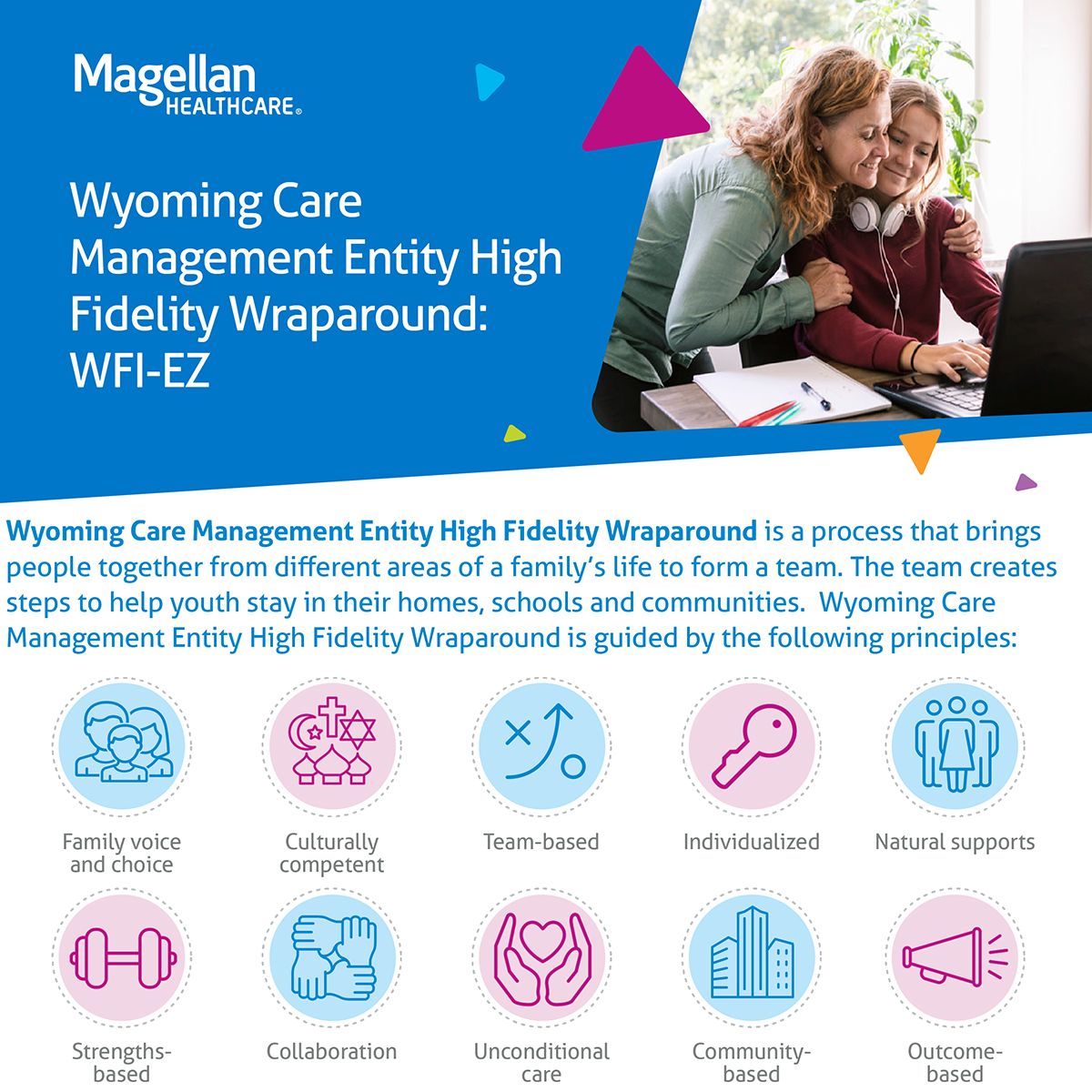 Magellan HEALTHCARE®

Wyoming Care Management Entity High Fidelity Wraparound: WFI-EZ

Wyoming Care Management Entity High Fidelity Wraparound is a process that brings people together from different areas of a family's life to form a team. The team creates steps to help youth stay in their homes, schools and communities. Wyoming Care Management Entity High Fidelity Wraparound is guided by the following principles:

Family voice and choice

Culturally competent

Team-based

Individualized

Natural supports

Strengths-based

Collaboration

Unconditional care

Community-based

Outcome-based